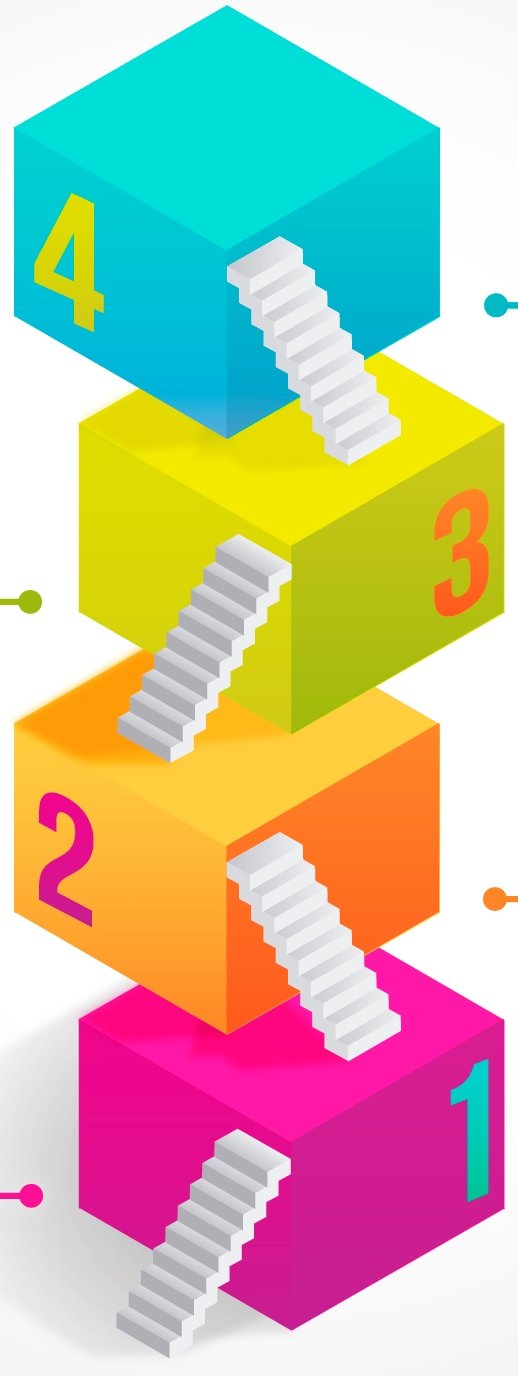 4
3
2
1